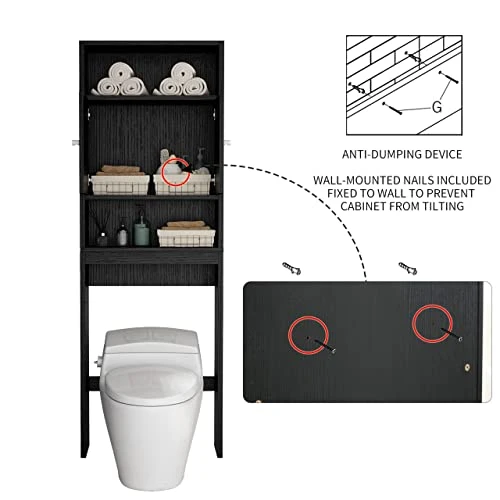 G

ANTI-DUMPING DEVICE

WALL-MOUNTED NAILS INCLUDED FIXED TO WALL TO PREVENT CABINET FROM TILTING