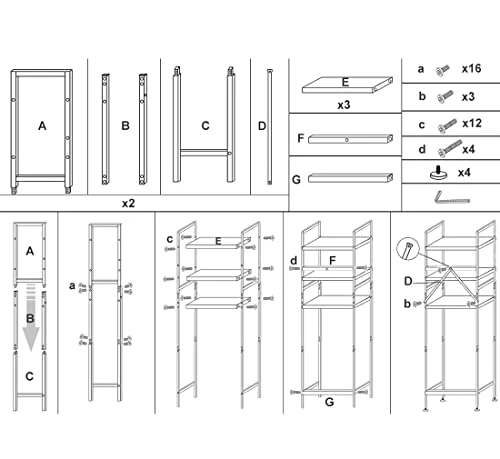 A

B

C

D

x2

E

x3

F

G

a x16

b x3

c x12

d x4

x4

A

B

C

a

c

E

d

F

G

D

b