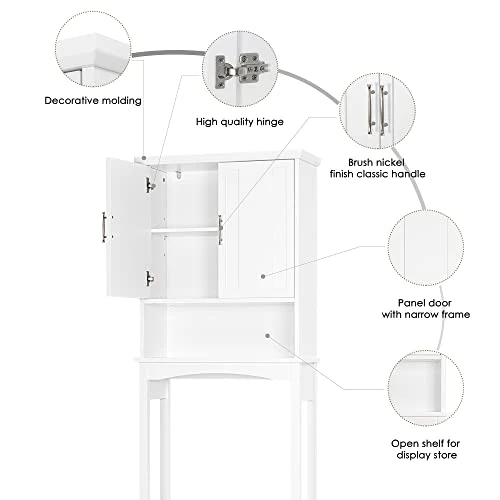 Decorative molding

High quality hinge

Brush nickel finish classic handle

Panel door with narrow frame

Open shelf for display store