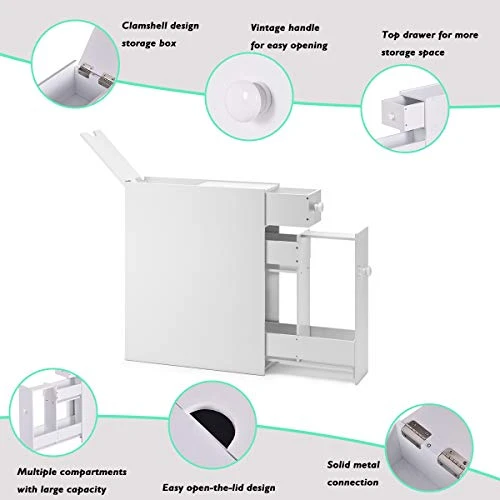 Clamshell design storage box

Vintage handle for easy opening

Top drawer for more storage space

Multiple compartments with large capacity

Easy open-the-lid design

Solid metal connection