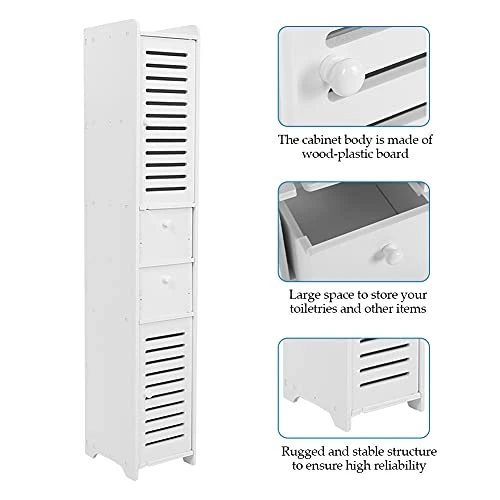 The cabinet body is made of wood-plastic board

Large space to store your toiletries and other items

Rugged and stable structure to ensure high reliability