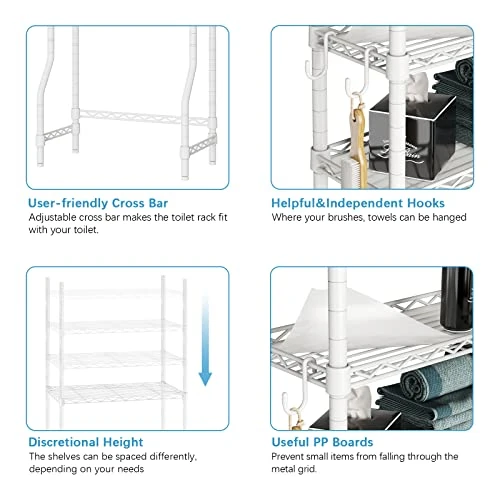 User-friendly Cross Bar
Adjustable cross bar makes the toilet rack fit with your toilet.

Helpful&Independent Hooks
Where your brushes, towels can be hanged

Discretional Height
The shelves can be spaced differently, depending on your needs

Useful PP Boards
Prevent small items from falling through the metal grid.