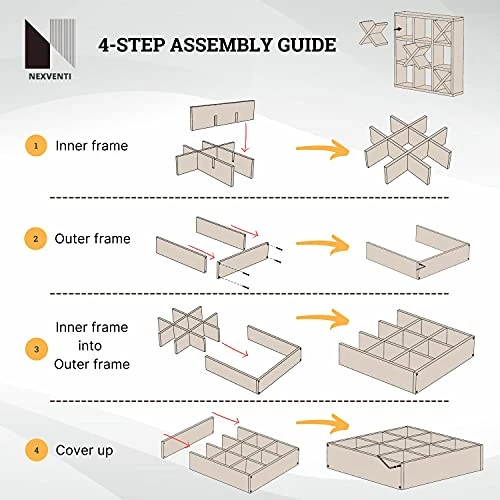 NEXVENTI

4-STEP ASSEMBLY GUIDE

1 Inner frame

2 Outer frame

3 Inner frame into Outer frame

4 Cover up