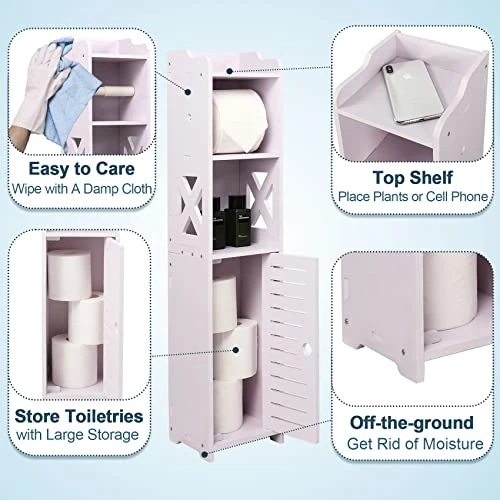 Easy to Care
Wipe with A Damp Cloth

Top Shelf
Place Plants or Cell Phone

Store Toiletries
with Large Storage

Off-the-ground
Get Rid of Moisture