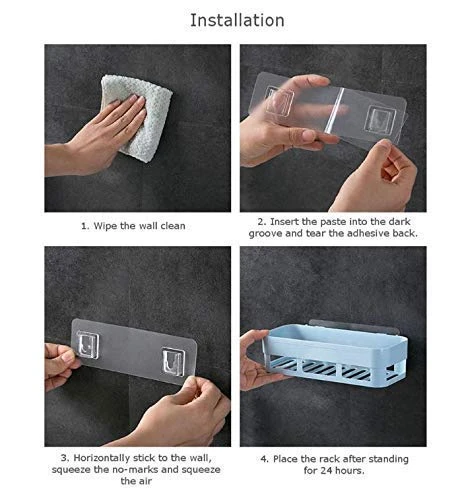 Installation

1. Wipe the wall clean

2. Insert the paste into the dark groove and tear the adhesive back.

3. Horizontally stick to the wall, squeeze the no-marks and squeeze the air

4. Place the rack after standing for 24 hours.