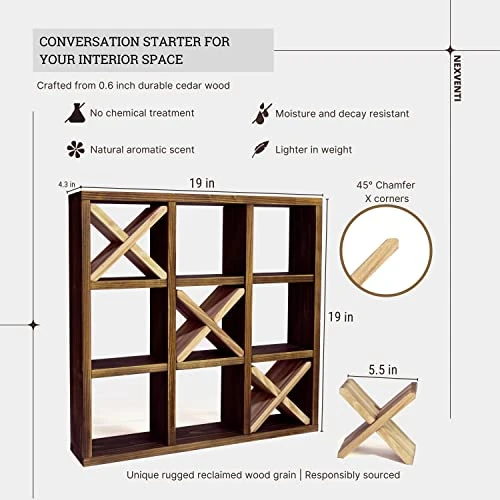 CONVERSATION STARTER FOR YOUR INTERIOR SPACE

NEXVENTI

Crafted from 0.6 inch durable cedar wood

No chemical treatment

Moisture and decay resistant

Natural aromatic scent

Lighter in weight

4.3 in

19 in

45° Chamfer X corners

19 in

5.5 in

Unique rugged reclaimed wood grain | Responsibly sourced