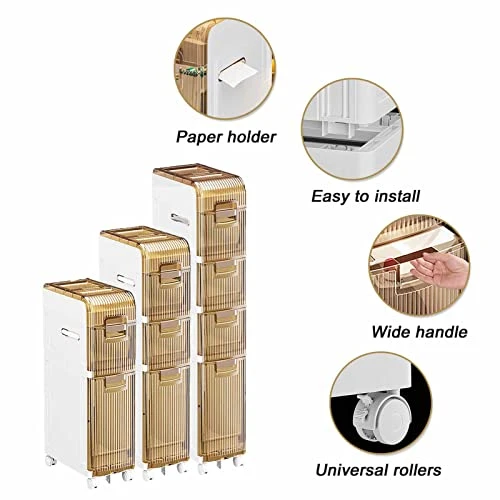 Paper holder

Easy to install

Wide handle

Universal rollers